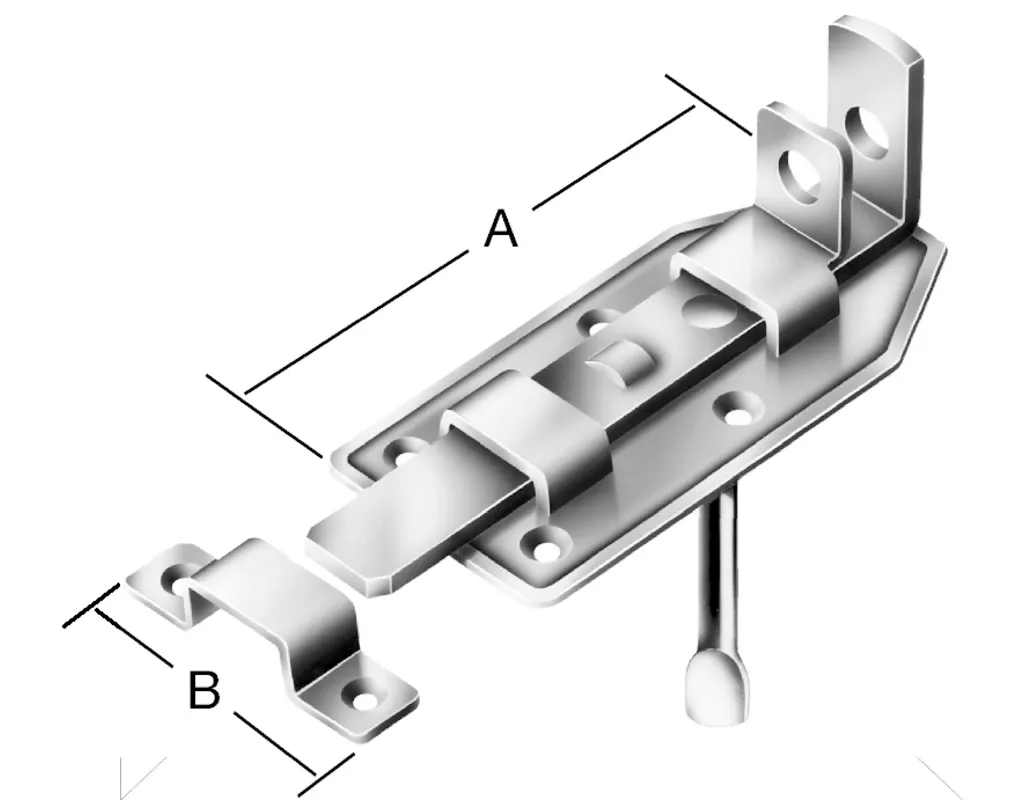 A

B